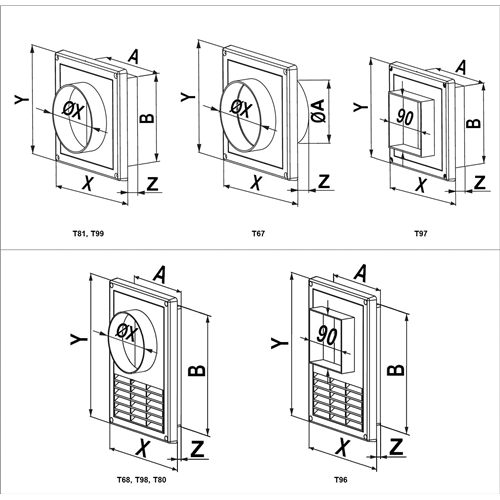 Y
A
ØX
B
X
Z
T81, T99

Y
ØX
ØA
X
Z
T67

Y
A
90
B
X
Z
T97

Y
A
ØX
B
X
Z
T68, T98, T80

Y
A
90
B
X
Z
T96